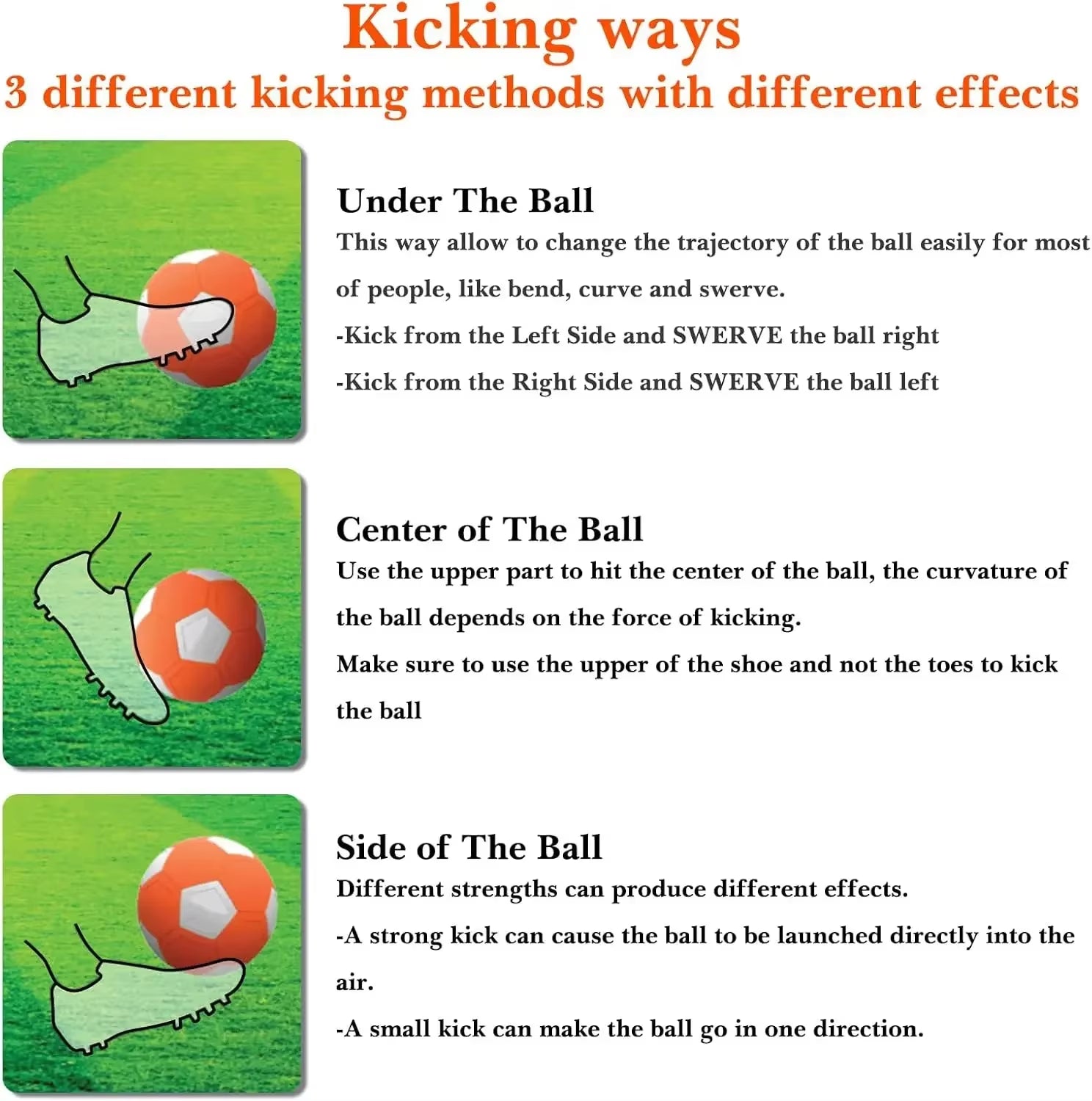 Kicking ways
3 different kicking methods with different effects

Under The Ball
This way allow to change the trajectory of the ball easily for most of people, like bend, curve and swerve.
-Kick from the Left Side and SWERVE the ball right
-Kick from the Right Side and SWERVE the ball left

Center of The Ball
Use the upper part to hit the center of the ball, the curvature of the ball depends on the force of kicking.
Make sure to use the upper of the shoe and not the toes to kick the ball

Side of The Ball
Different strengths can produce different effects.
-A strong kick can cause the ball to be launched directly into the air.
-A small kick can make the ball go in one direction.