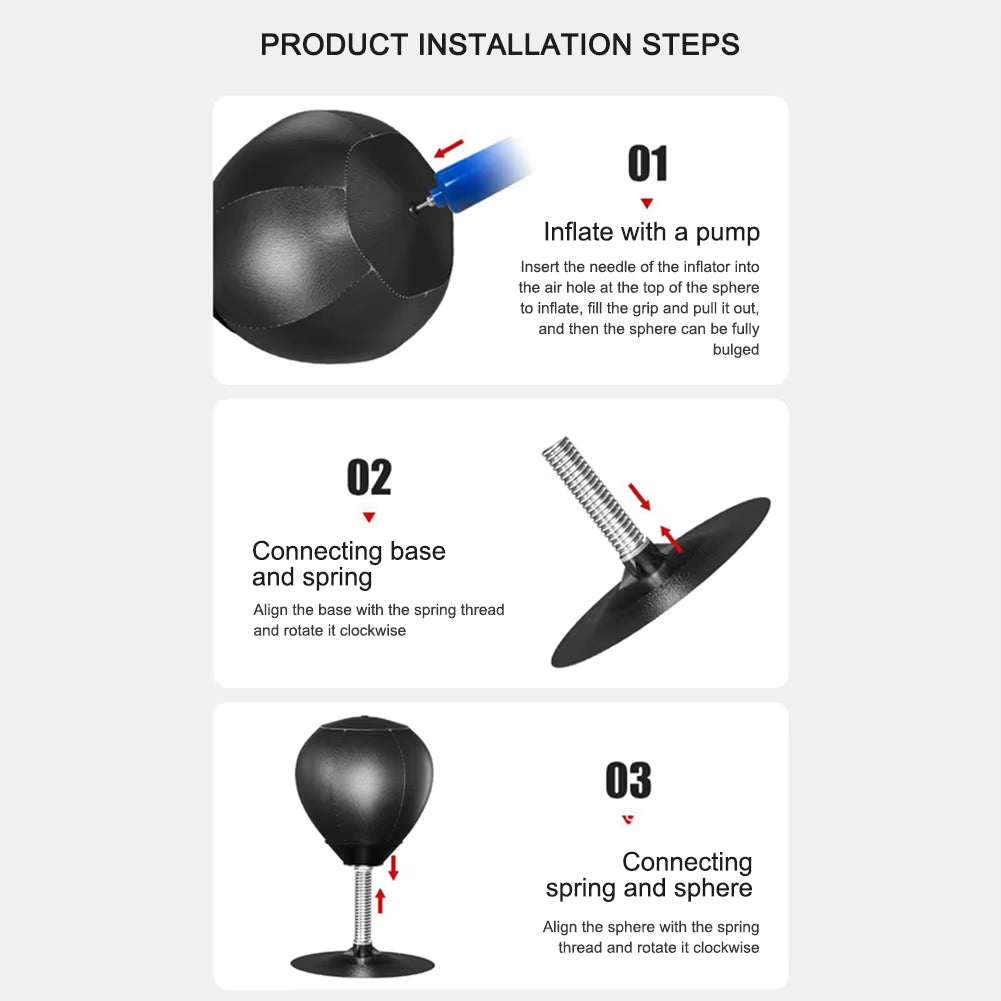 PRODUCT INSTALLATION STEPS

01

Inflate with a pump

Insert the needle of the inflator into the air hole at the top of the sphere to inflate, fill the grip and pull it out, and then the sphere can be fully bulged

02

Connecting base and spring

Align the base with the spring thread and rotate it clockwise

03

Connecting spring and sphere

Align the sphere with the spring thread and rotate it clockwise